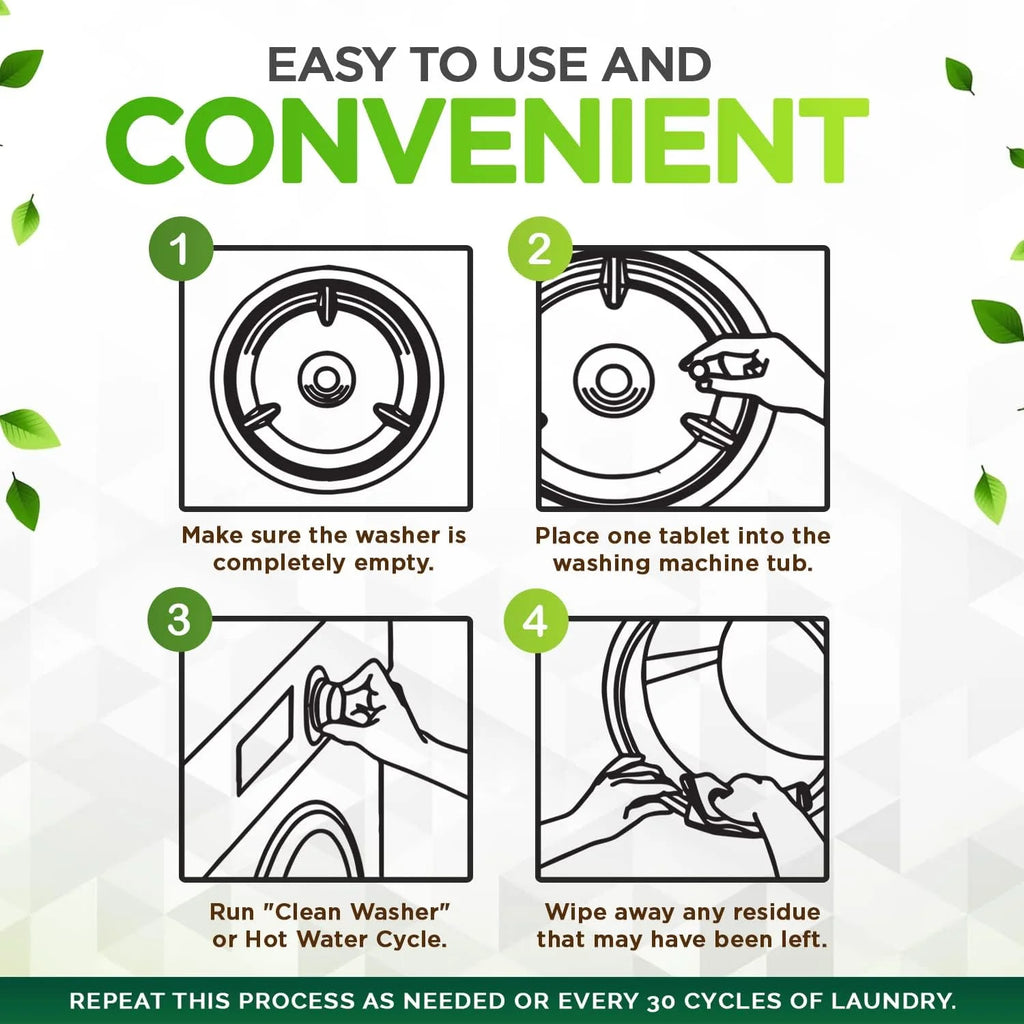 EASY TO USE AND
CONVENIENT

1
Make sure the washer is completely empty.

2
Place one tablet into the washing machine tub.

3
Run "Clean Washer" or Hot Water Cycle.

4
Wipe away any residue that may have been left.

REPEAT THIS PROCESS AS NEEDED OR EVERY 30 CYCLES OF LAUNDRY.